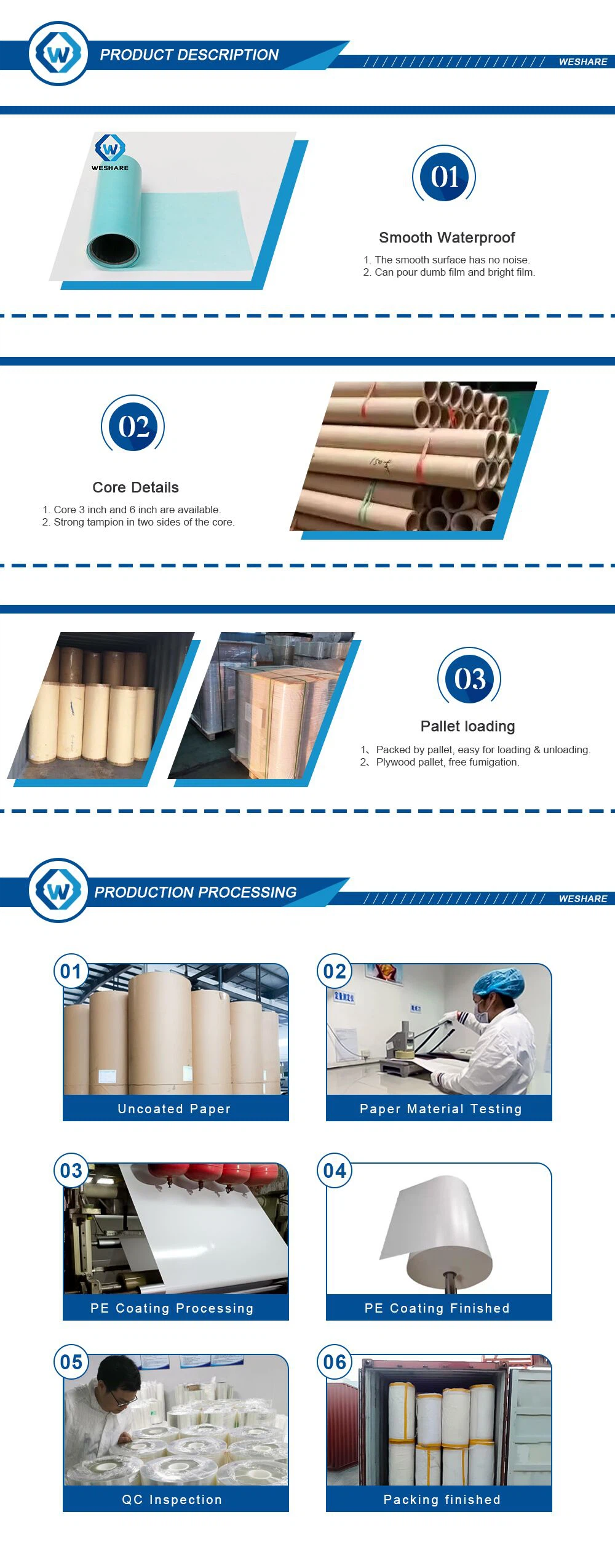 W PRODUCT DESCRIPTION

WESHARE

W WESHARE

01

Smooth Waterproof

1. The smooth surface has no noise.
2. Can pour dumb film and bright film.

02

Core Details

1. Core 3 inch and 6 inch are available.
2. Strong tampion in two sides of the core.

03

Pallet loading

1、 Packed by pallet, easy for loading & unloading.
2、 Plywood pallet, free fumigation.

W PRODUCTION PROCESSING

WESHARE

01
Uncoated Paper

02
Paper Material Testing

03
PE Coating Processing

04
PE Coating Finished

05
QC Inspection

06
Packing finished